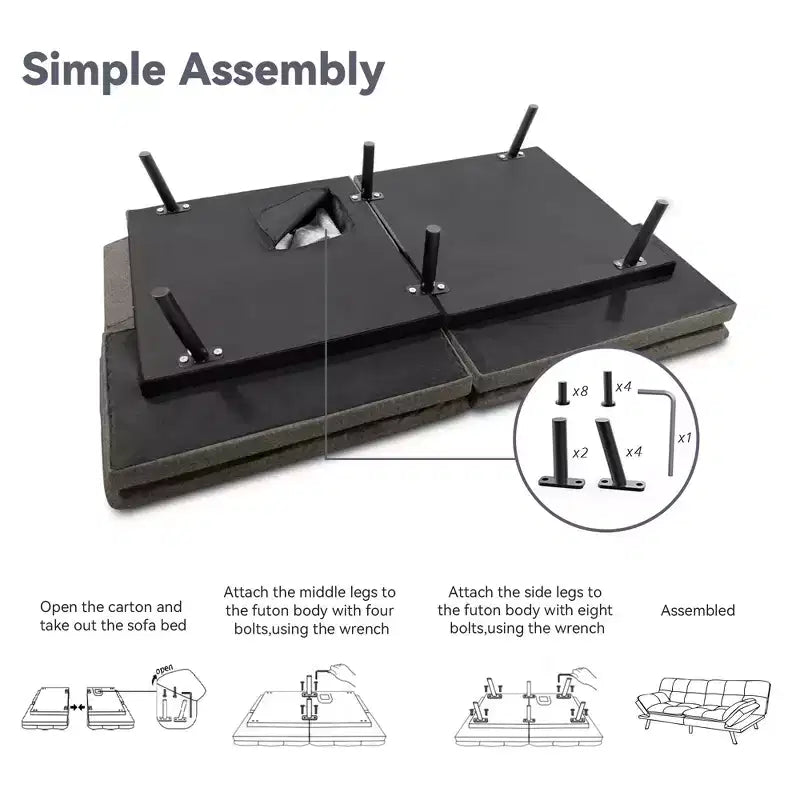 Simple Assembly

x8
x4
x1
x2
x4

Open the carton and take out the sofa bed

Attach the middle legs to the futon body with four bolts,using the wrench

Attach the side legs to the futon body with eight bolts,using the wrench

Assembled

open